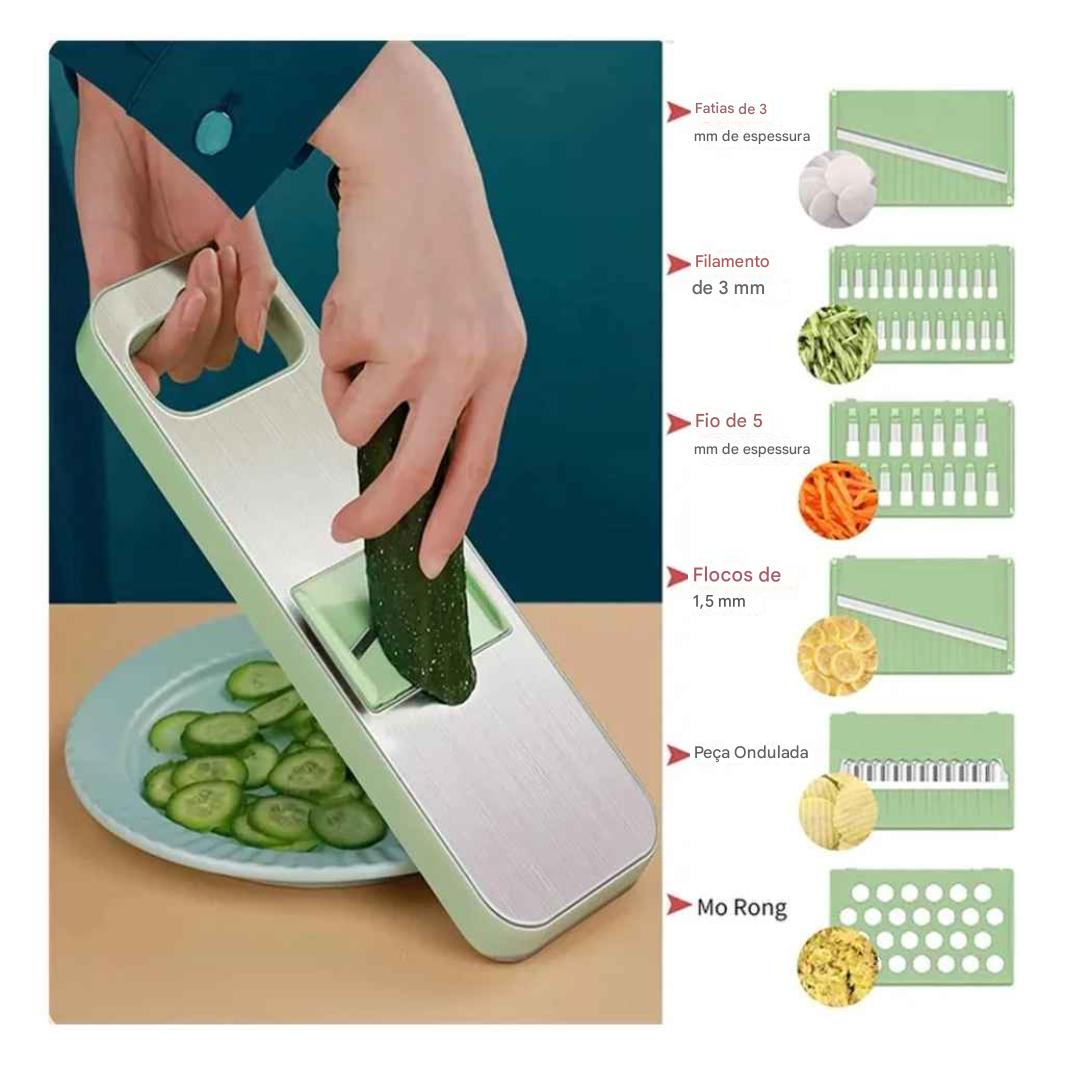 Fatias de 3 mm de espessura

Filamento de 3 mm

Fio de 5 mm de espessura

Flocos de 1,5 mm

Peça Ondulada

Mo Rong