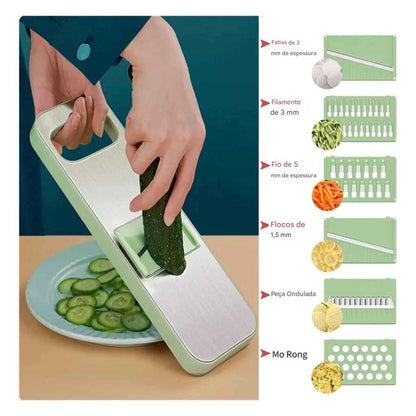 Fatias de 3 mm de espessura

Filamento de 3 mm

Fio de 5 mm de espessura

Flocos de 1,5 mm

Peça Ondulada

Mo Rong